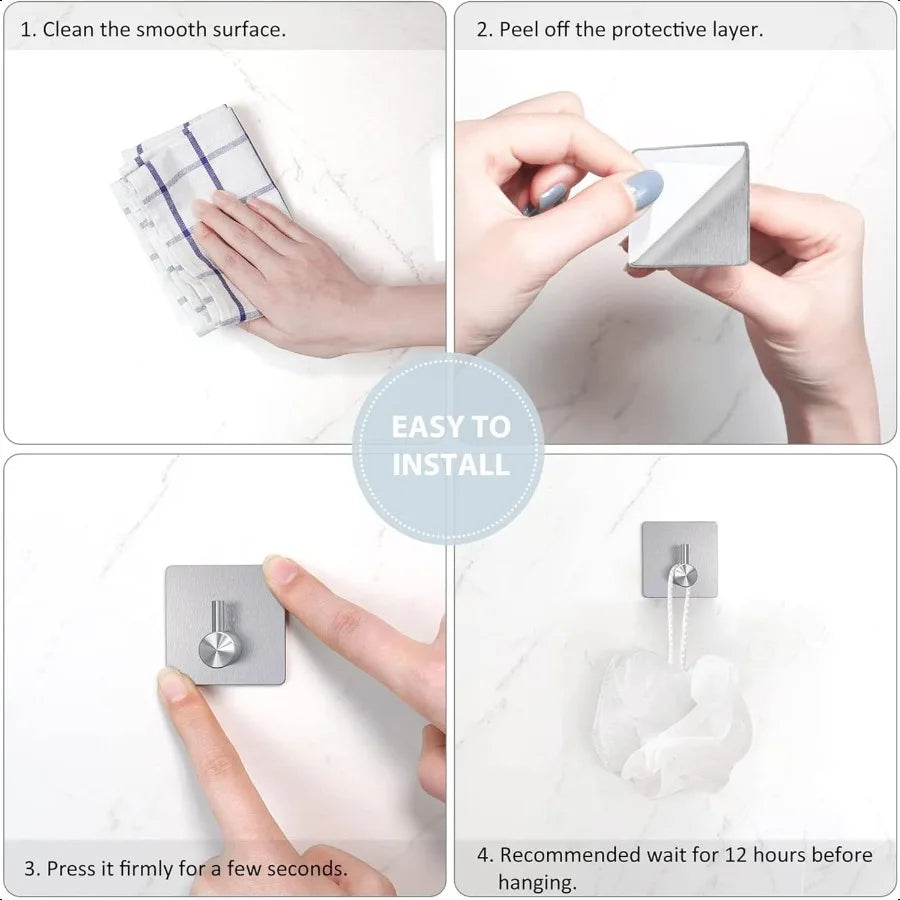 1. Clean the smooth surface.

2. Peel off the protective layer.

EASY TO INSTALL

3. Press it firmly for a few seconds.

4. Recommended wait for 12 hours before hanging.