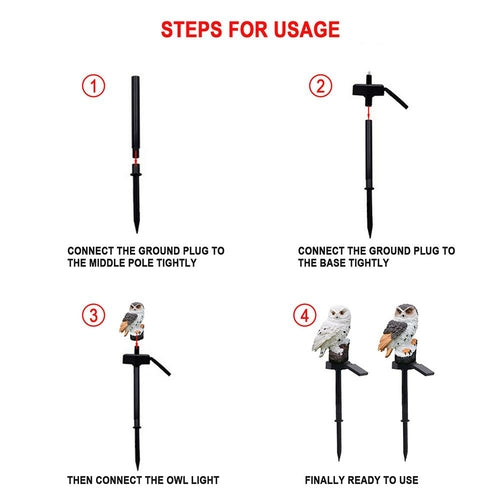 STEPS FOR USAGE

①

CONNECT THE GROUND PLUG TO THE MIDDLE POLE TIGHTLY

②

CONNECT THE GROUND PLUG TO THE BASE TIGHTLY

③

THEN CONNECT THE OWL LIGHT

④

FINALLY READY TO USE